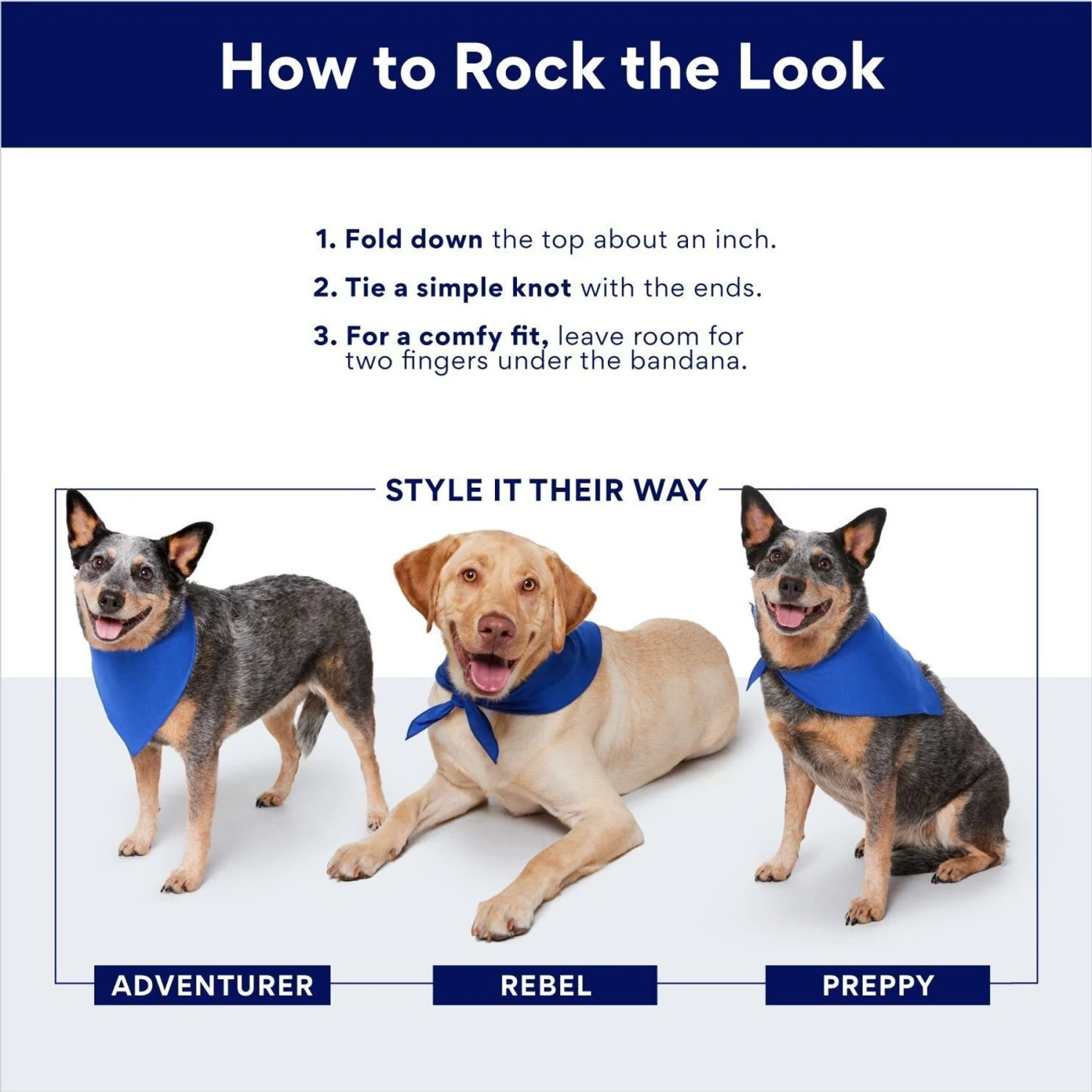 How to Rock the Look

1. Fold down the top about an inch.

2. Tie a simple knot with the ends.

3. For a comfy fit, leave room for two fingers under the bandana.

STYLE IT THEIR WAY

ADVENTURER

REBEL

PREPPY